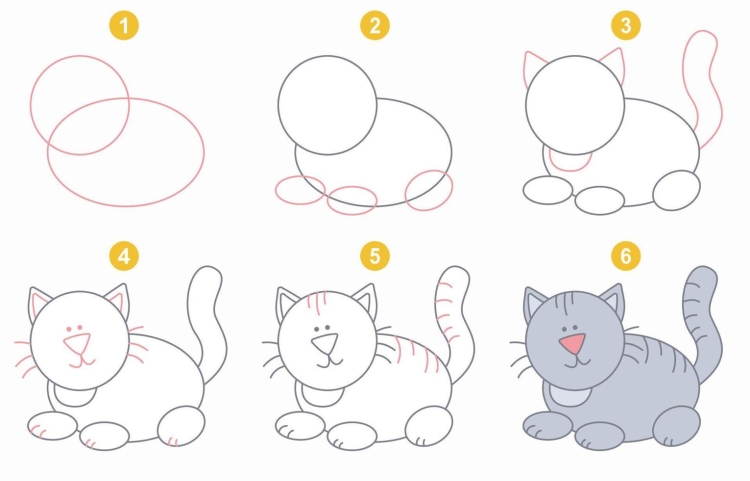 1
2
3
4
5
6