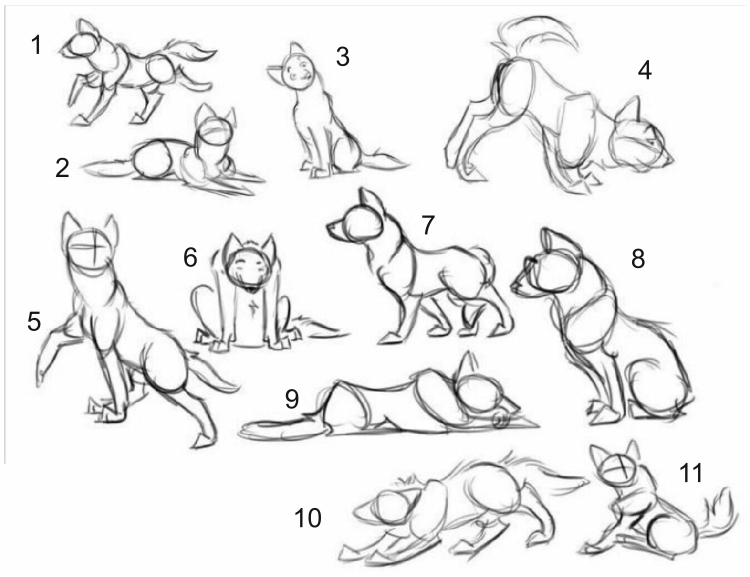 1

3

4

2

7

6

8

5

9

11

10