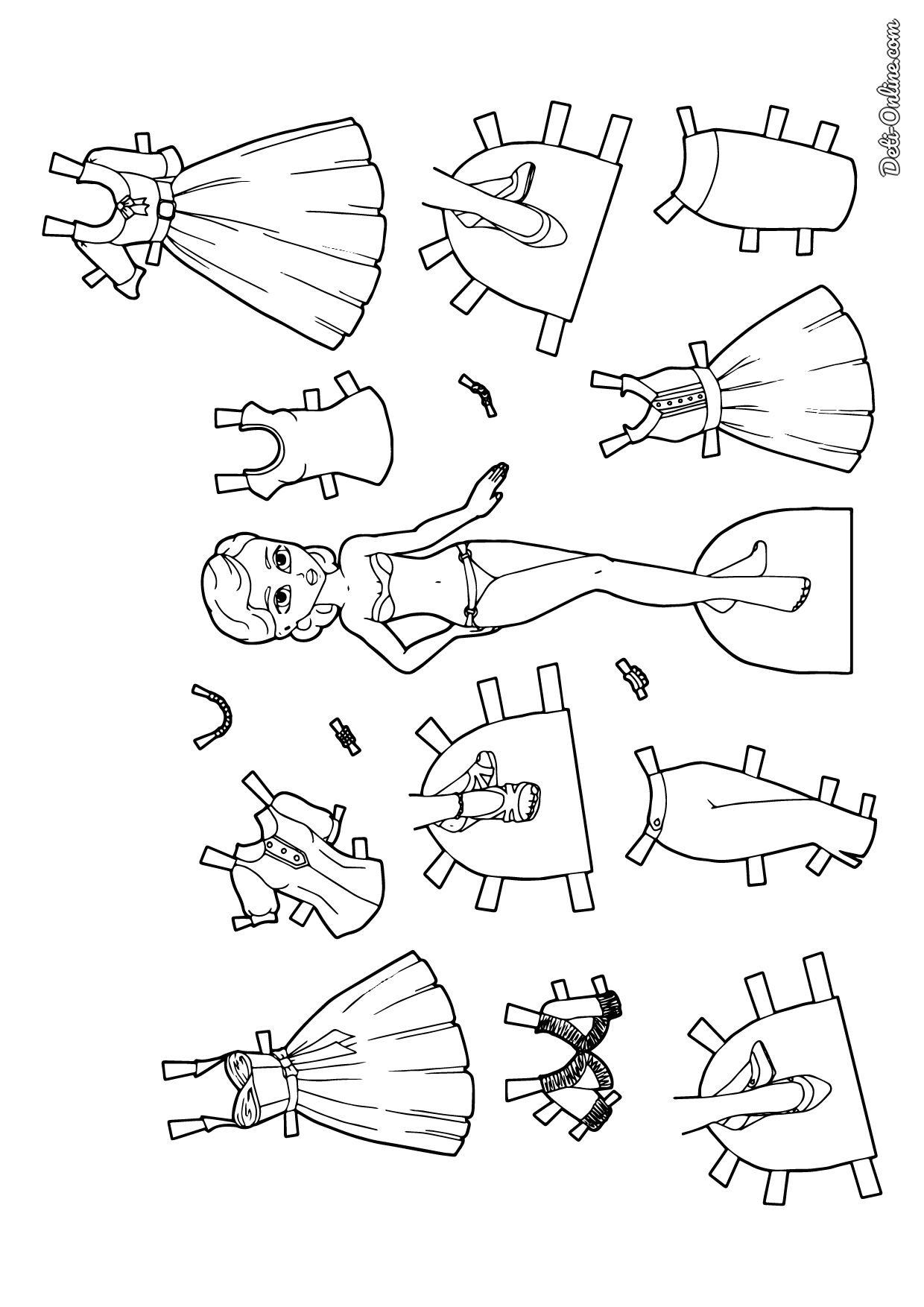 Deti-Online.com