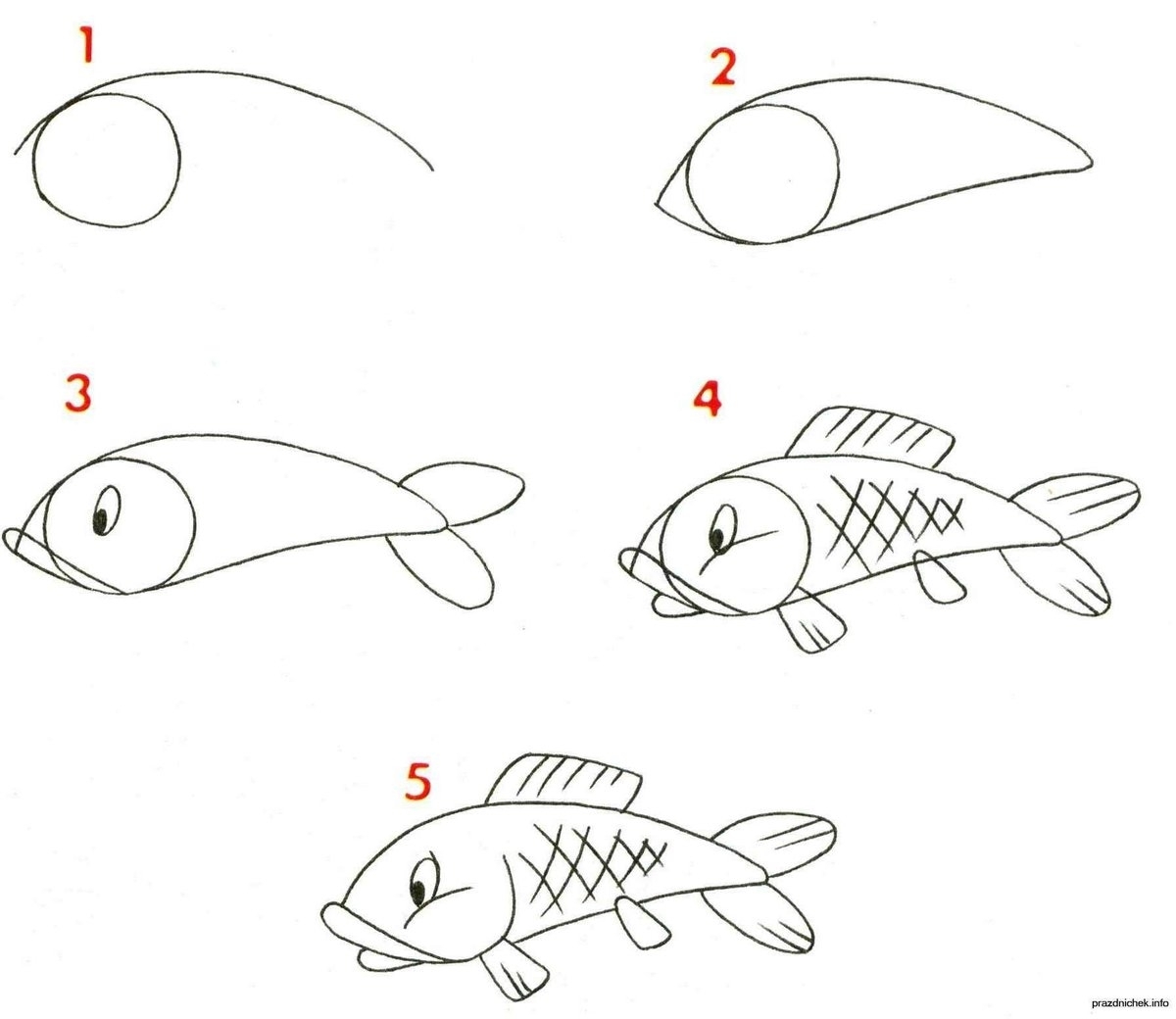 1

2

3

4

5

prazdnichek.info