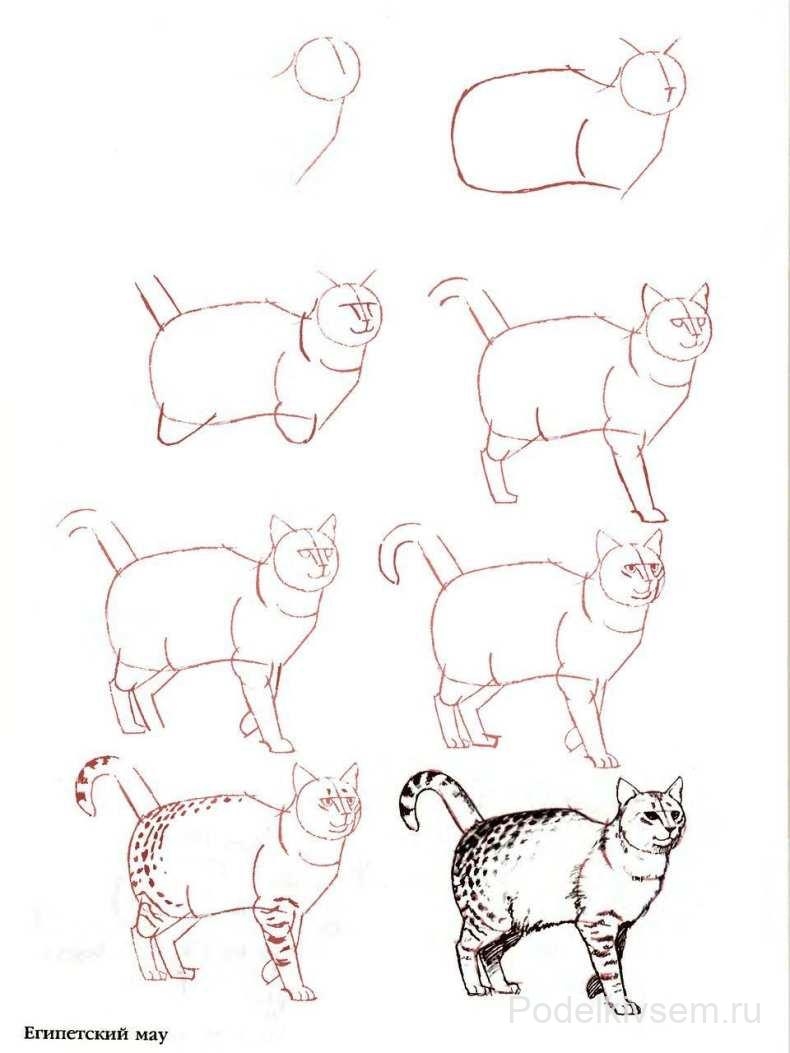 Египетский мау

Podelkivsem.ru