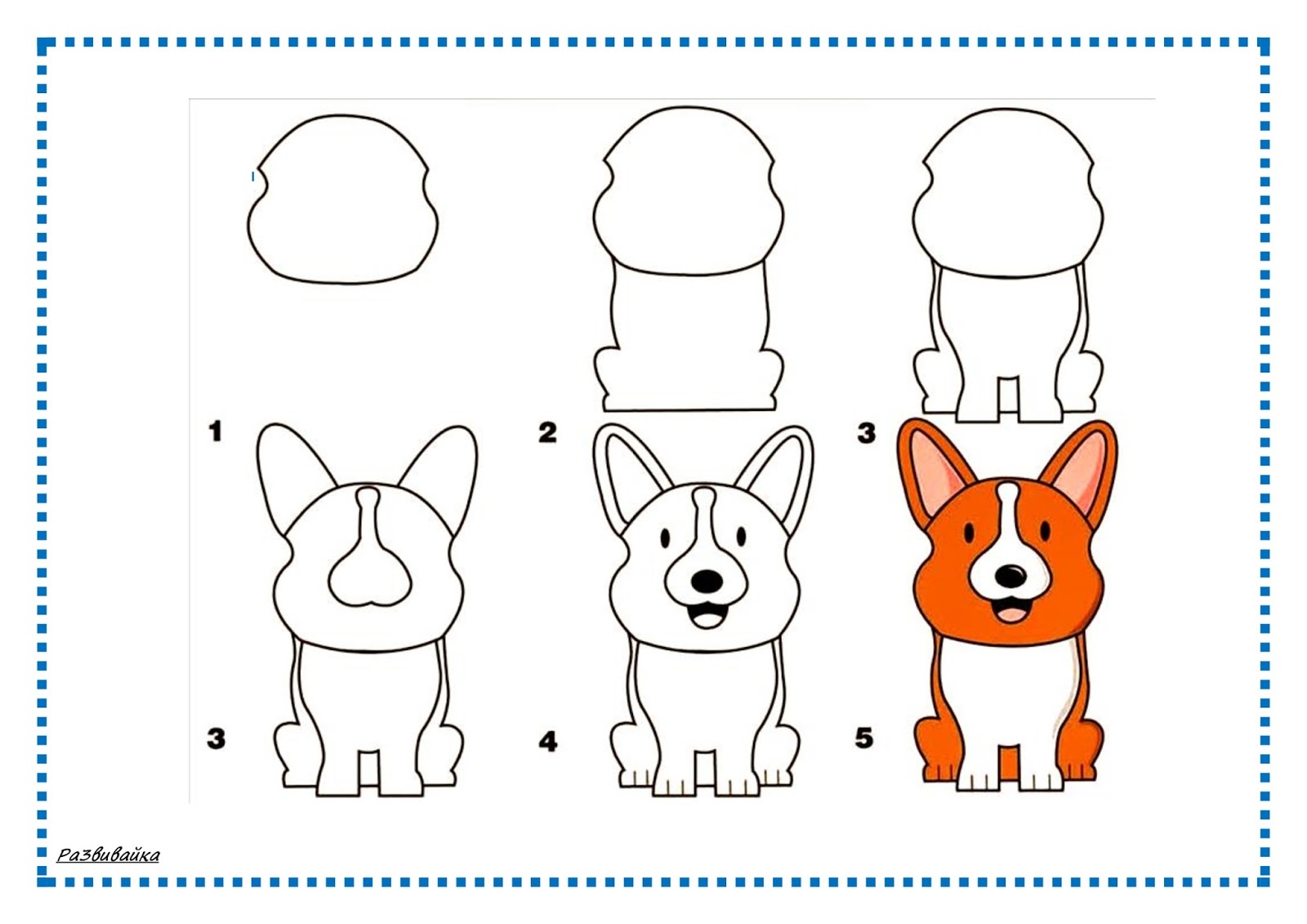 1

2

3

3

4

5

Развивайка