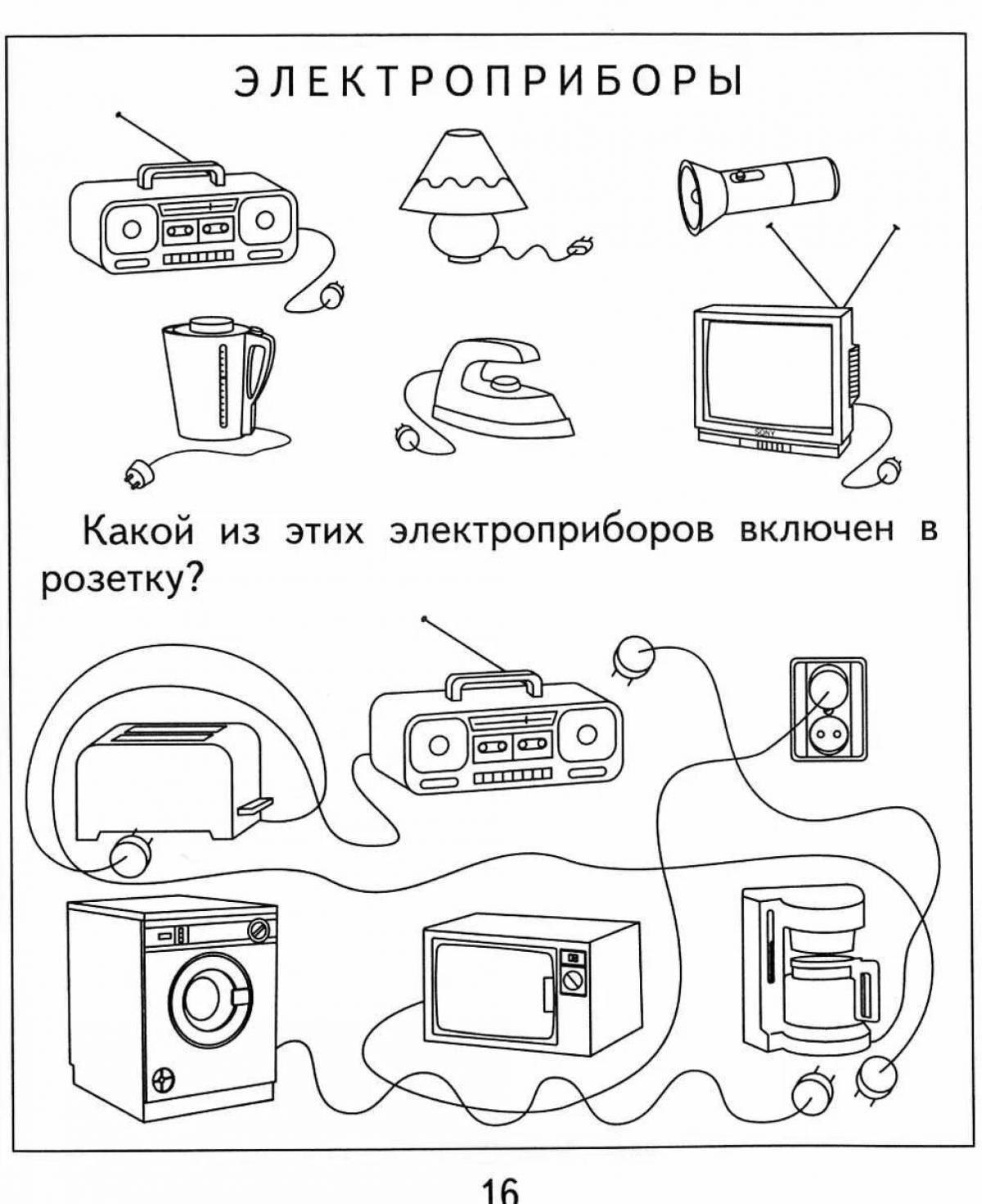 ЭЛЕКТРОПРИБОРЫ

SONY

Какой из этих электроприборов включен в розетку?

16