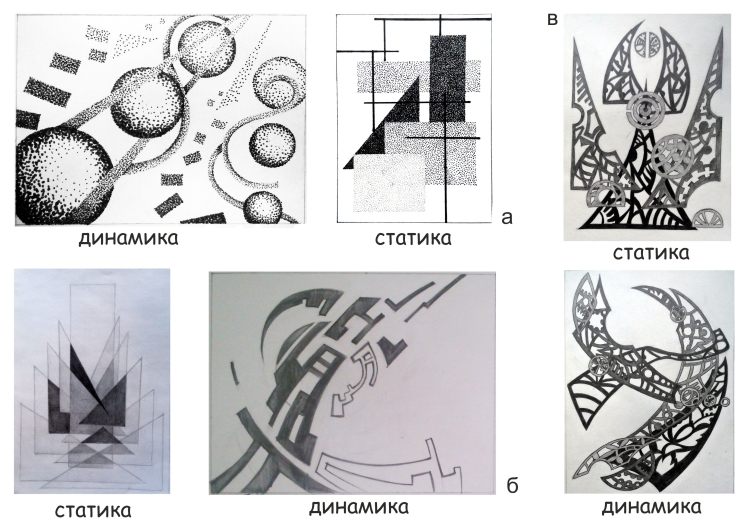 в

динамика

статика

а

статика

статика

динамика

б

динамика