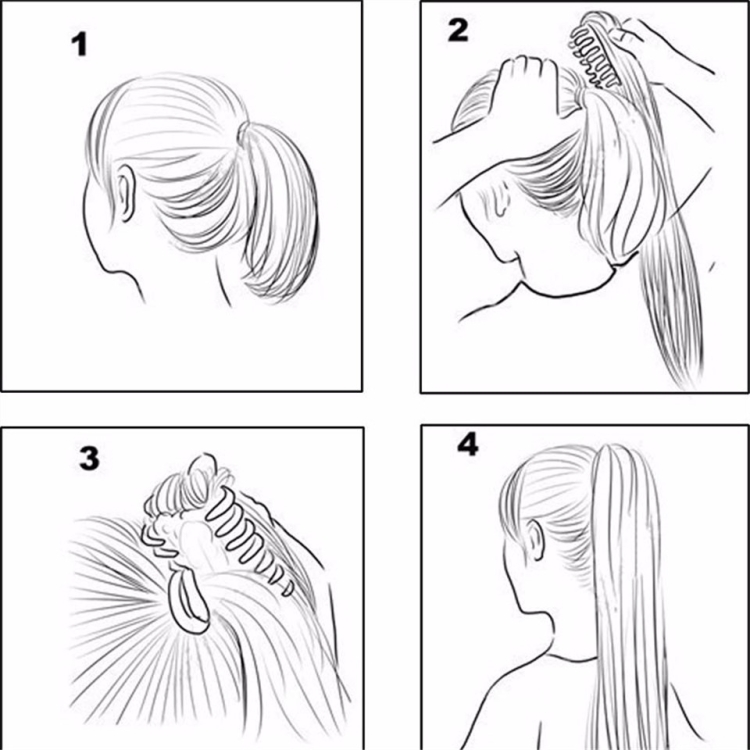 1

2

3

4