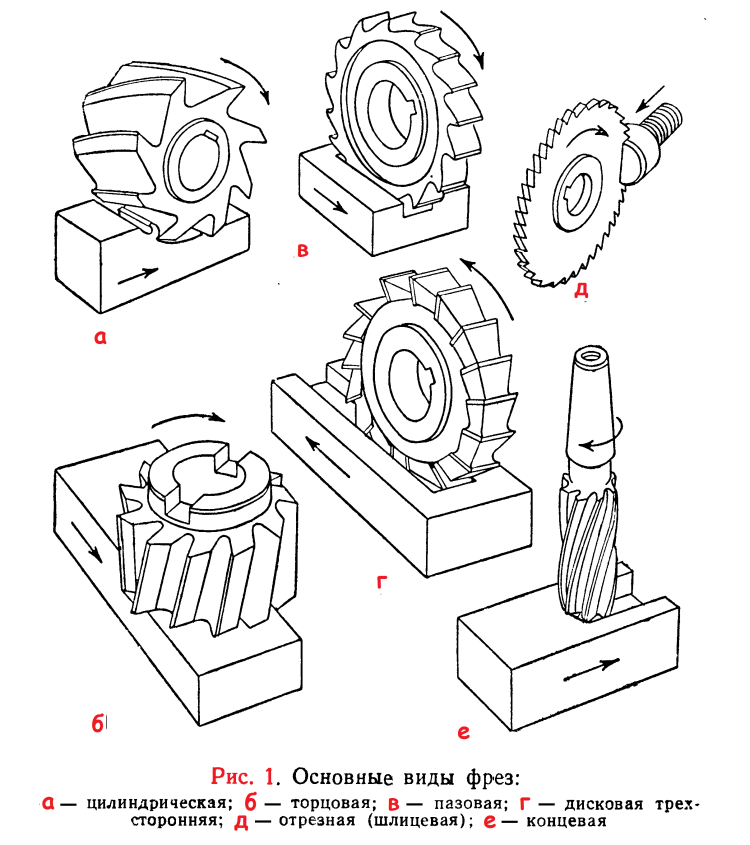 в

д

а

г

б

е

Рис. 1. Основные виды фрез:
а — цилиндрическая; б — торцовая; в — пазовая; г — дисковая трехсторонняя; д — отрезная (шлицевая); е — концевая