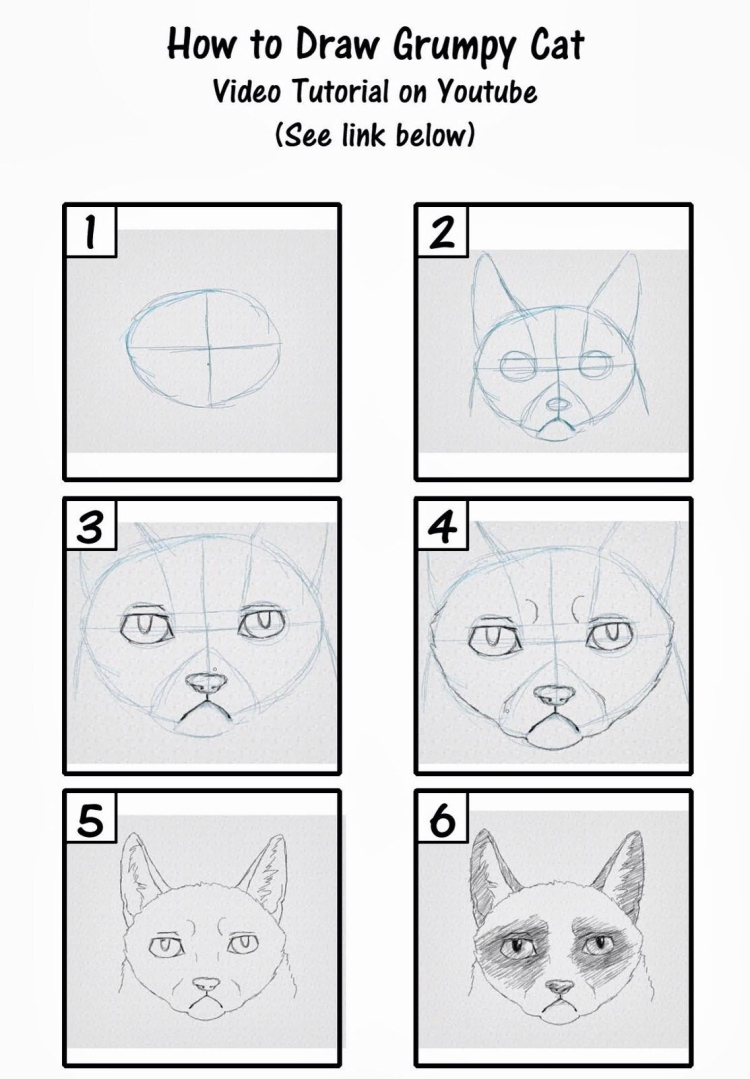 How to Draw Grumpy Cat
Video Tutorial on Youtube
(See link below)

1

2

3

4

5

6