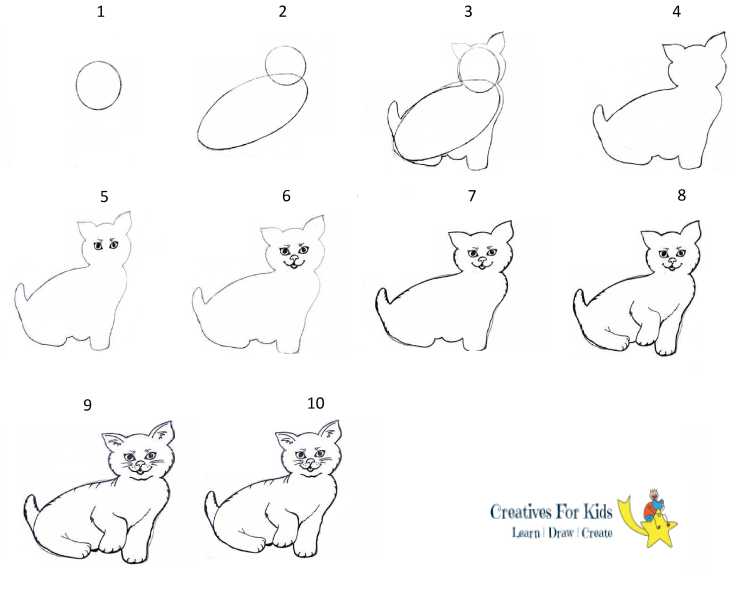 1 2 3 4

5 6 7 8

9 10

Creatives For Kids
Learn | Draw | Create