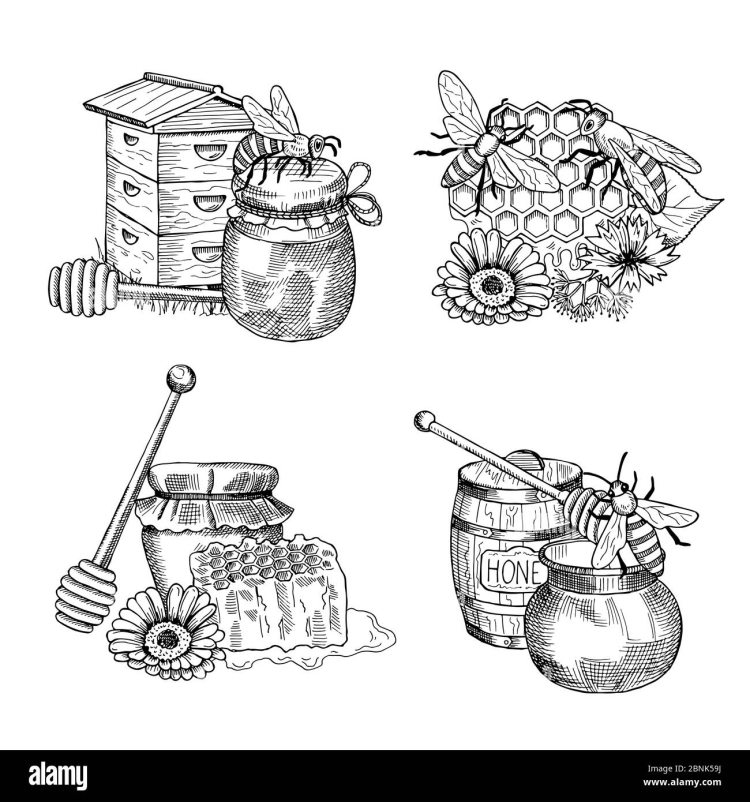 HONE

alamy

Image ID: 2BNK59J
www.alamy.com