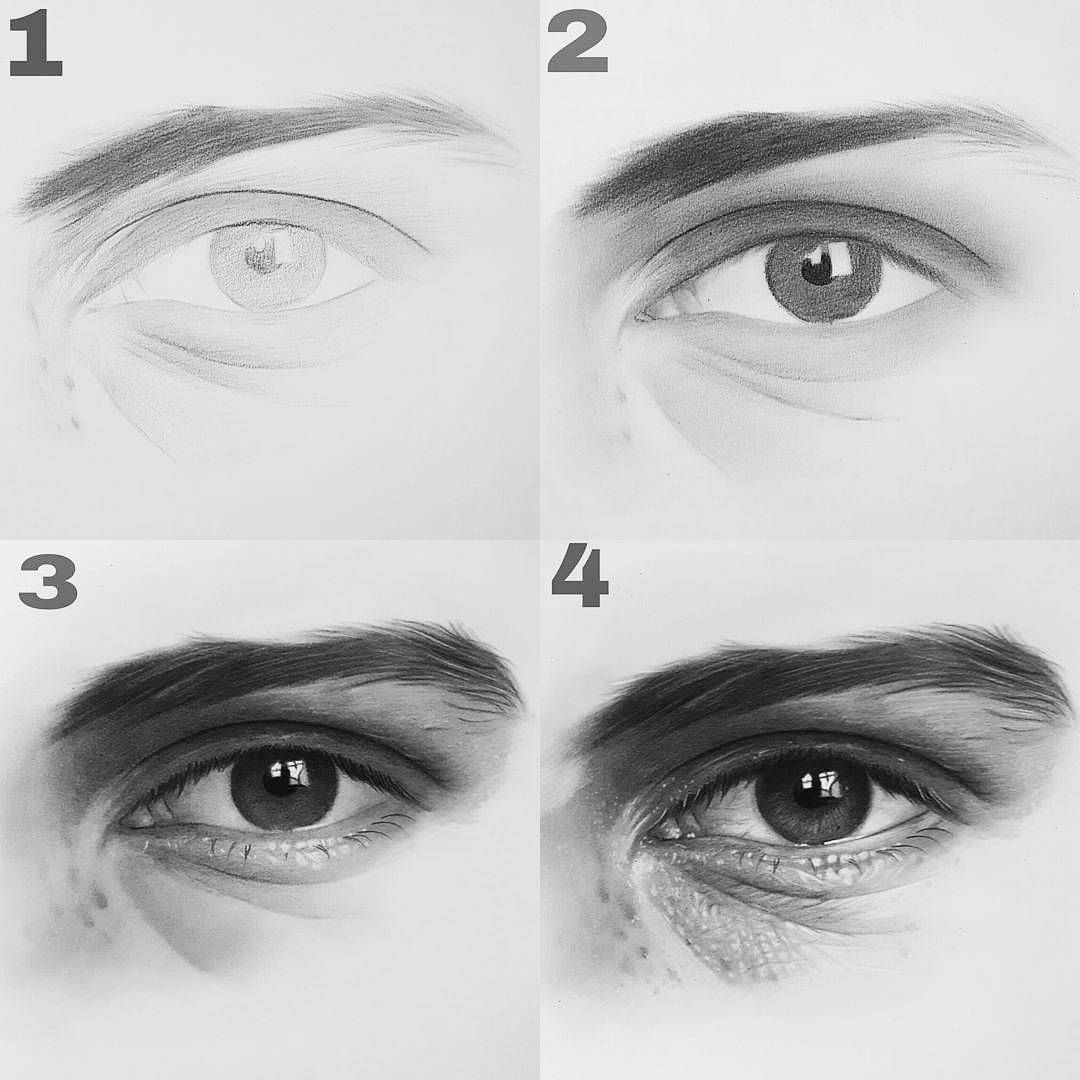 1

2

3

4