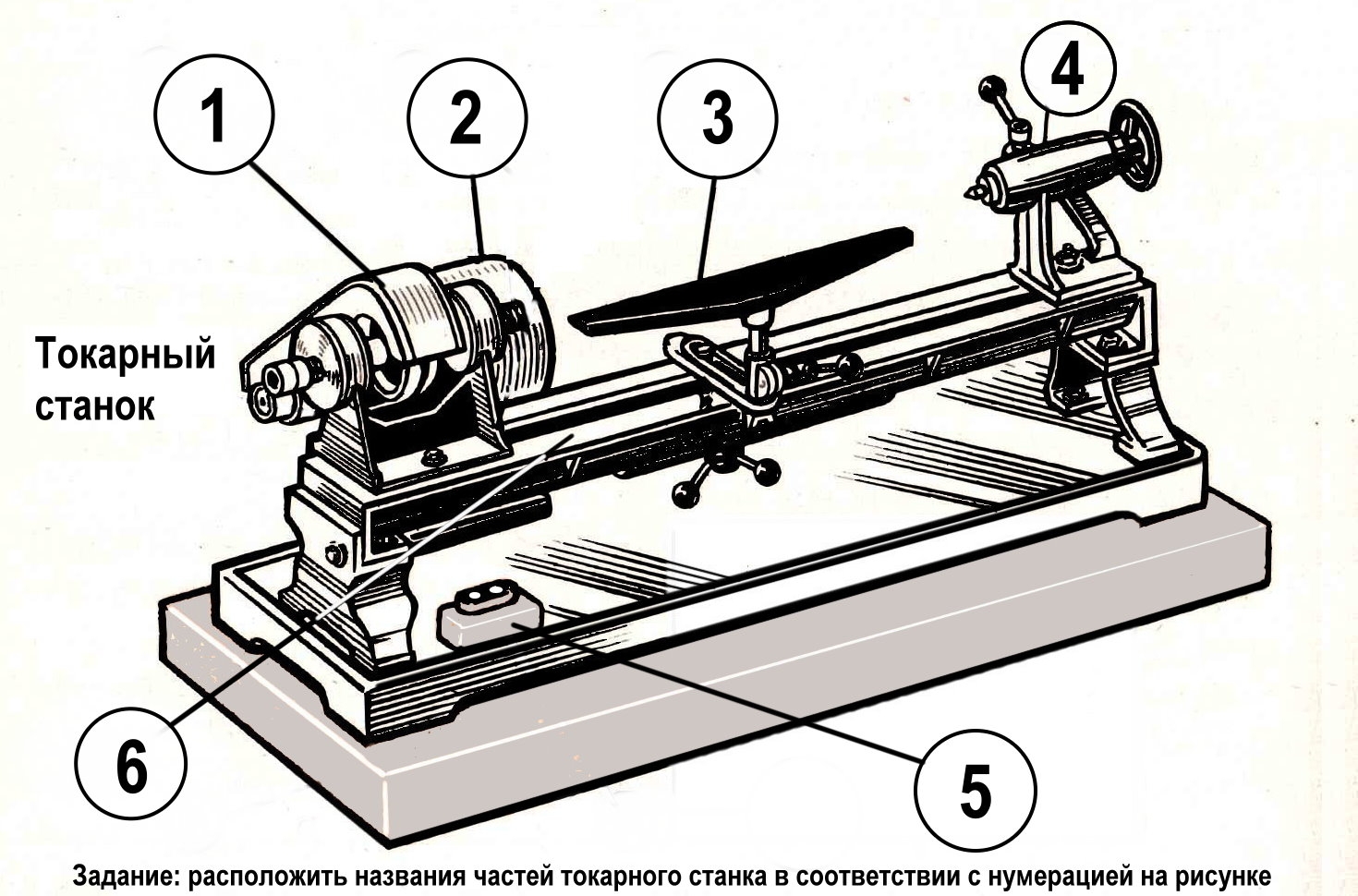 1
2
3
4

Токарный станок

6
5

Задание: расположить названия частей токарного станка в соответствии с нумерацией на рисунке