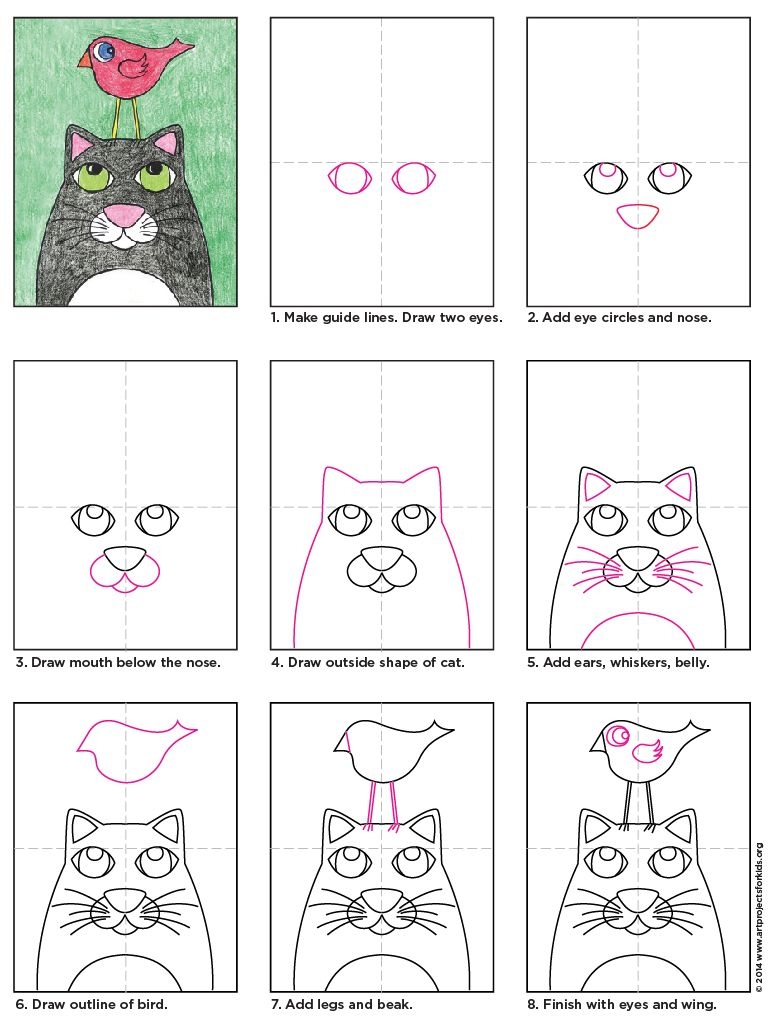 1. Make guide lines. Draw two eyes.

2. Add eye circles and nose.

3. Draw mouth below the nose.

4. Draw outside shape of cat.

5. Add ears, whiskers, belly.

6. Draw outline of bird.

7. Add legs and beak.

8. Finish with eyes and wing.

© 2014 www.artprojectsforkids.org