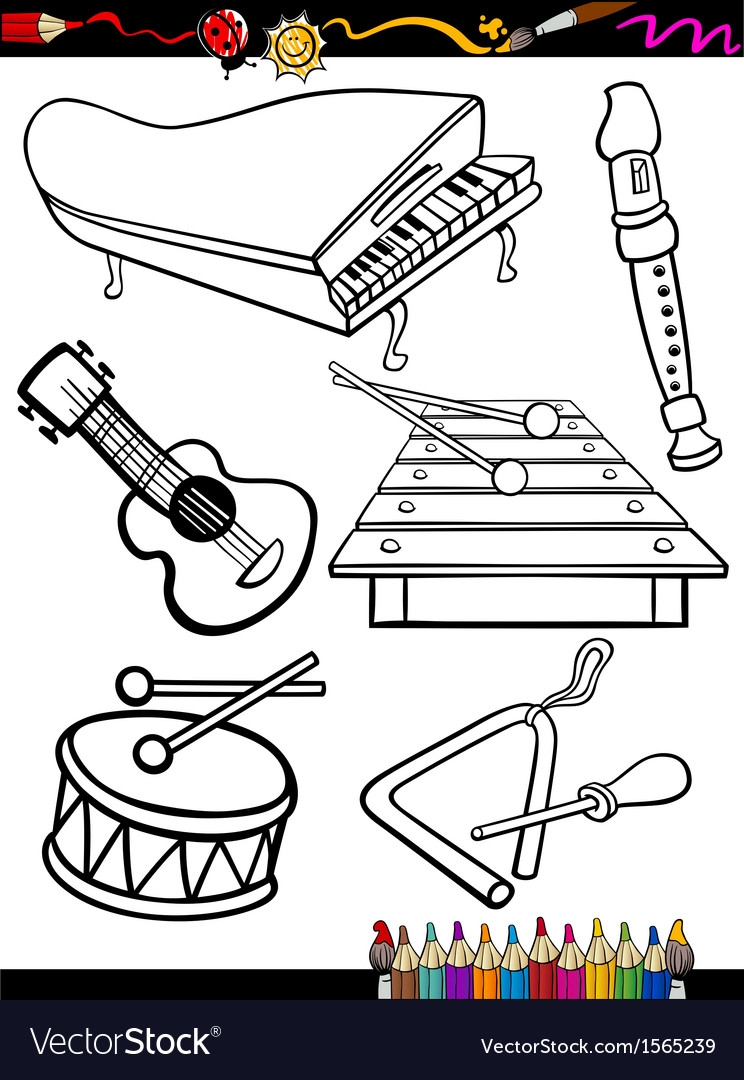 VectorStock®
VectorStock.com/1565239