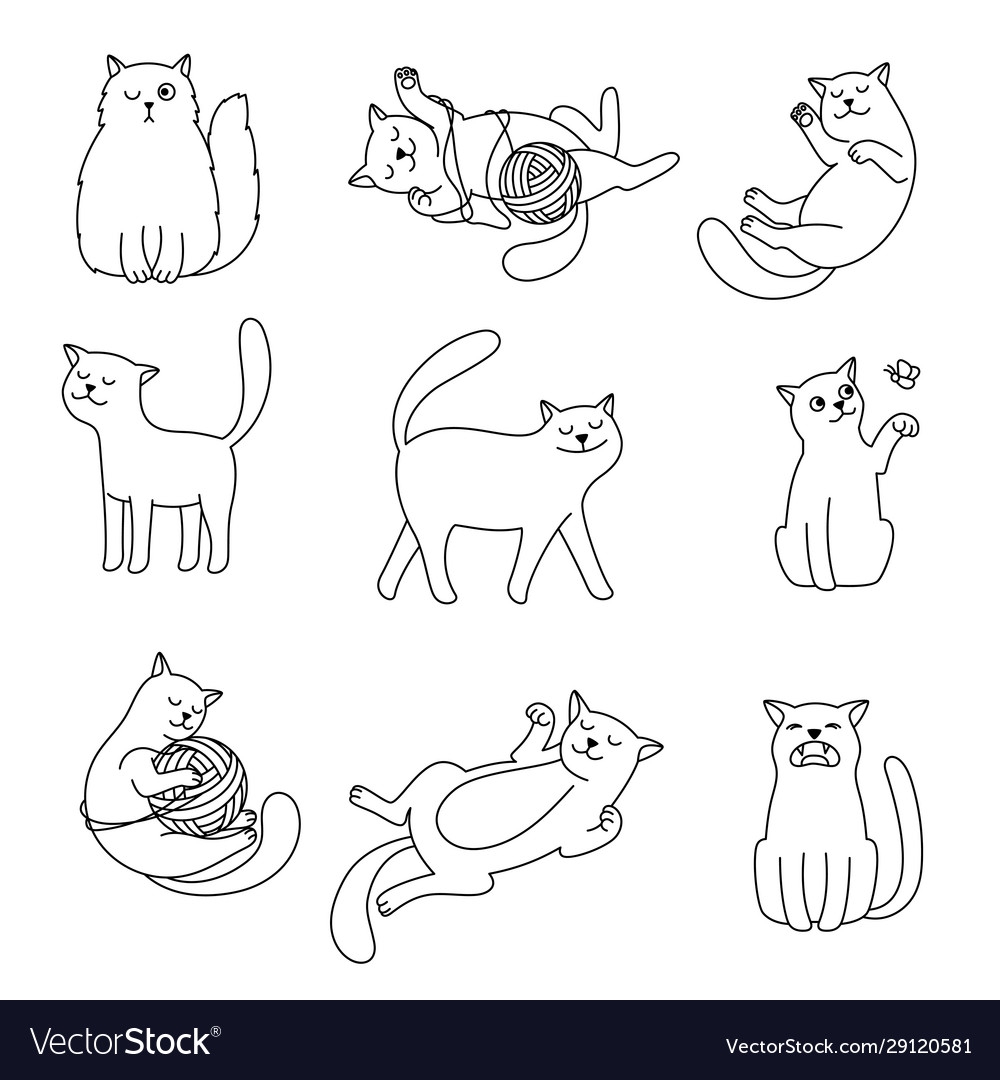 VectorStock®

VectorStock.com/29120581