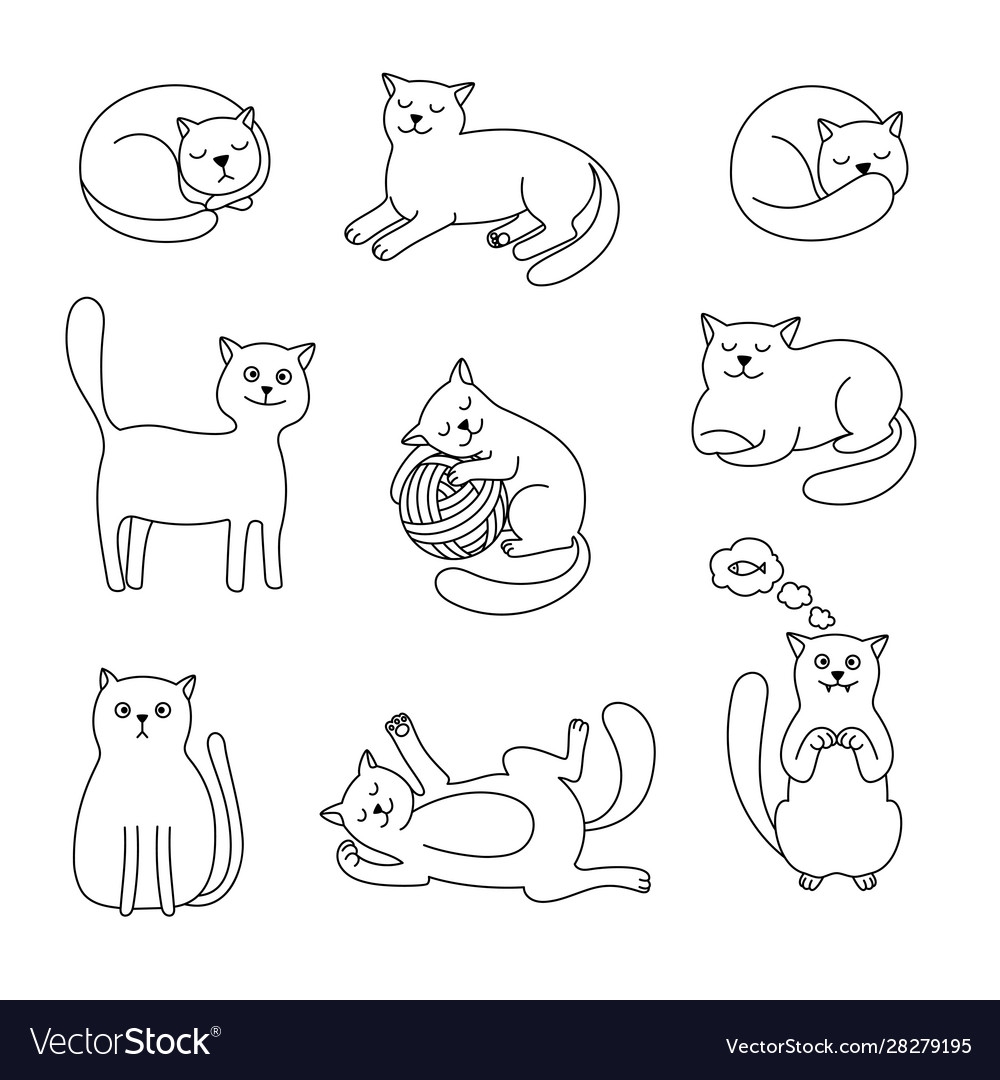 VectorStock®

VectorStock.com/28279195