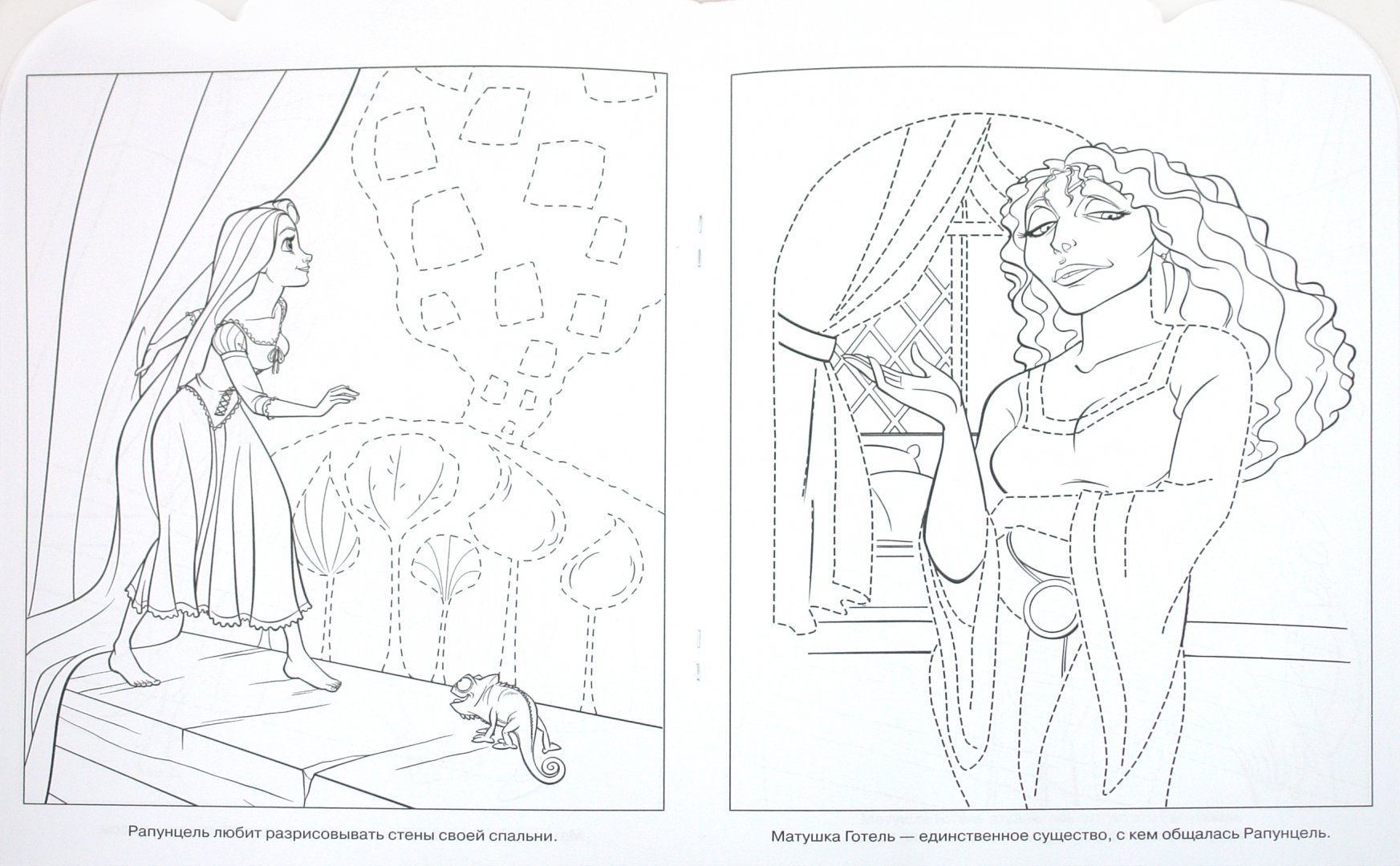 Рапунцель любит разрисовывать стены своей спальни.

Матушка Готель — единственное существо, с кем общалась Рапунцель.