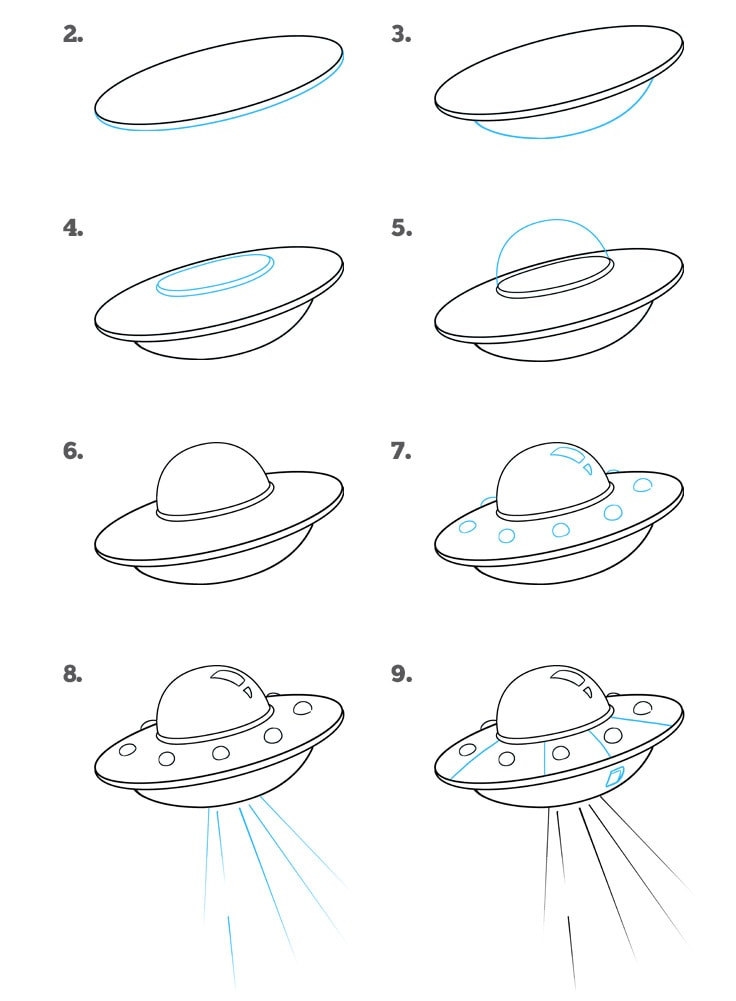 2.

3.

4.

5.

6.

7.

8.

9.