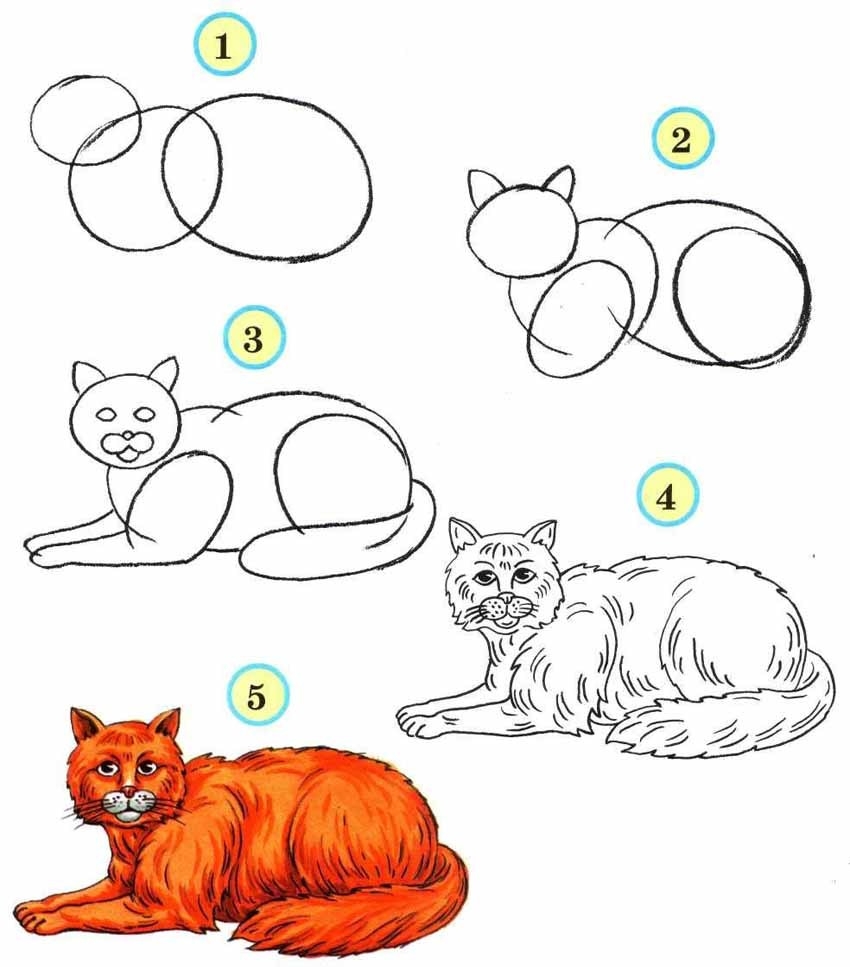 1

2

3

4

5