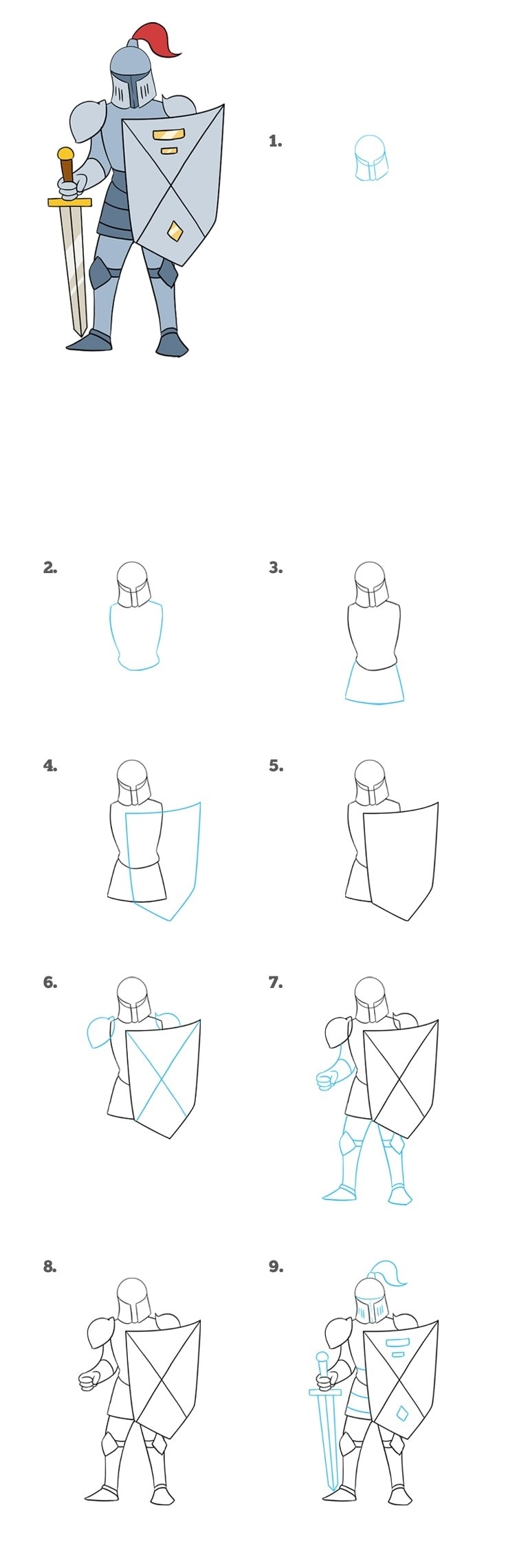 1.

2.

3.

4.

5.

6.

7.

8.

9.