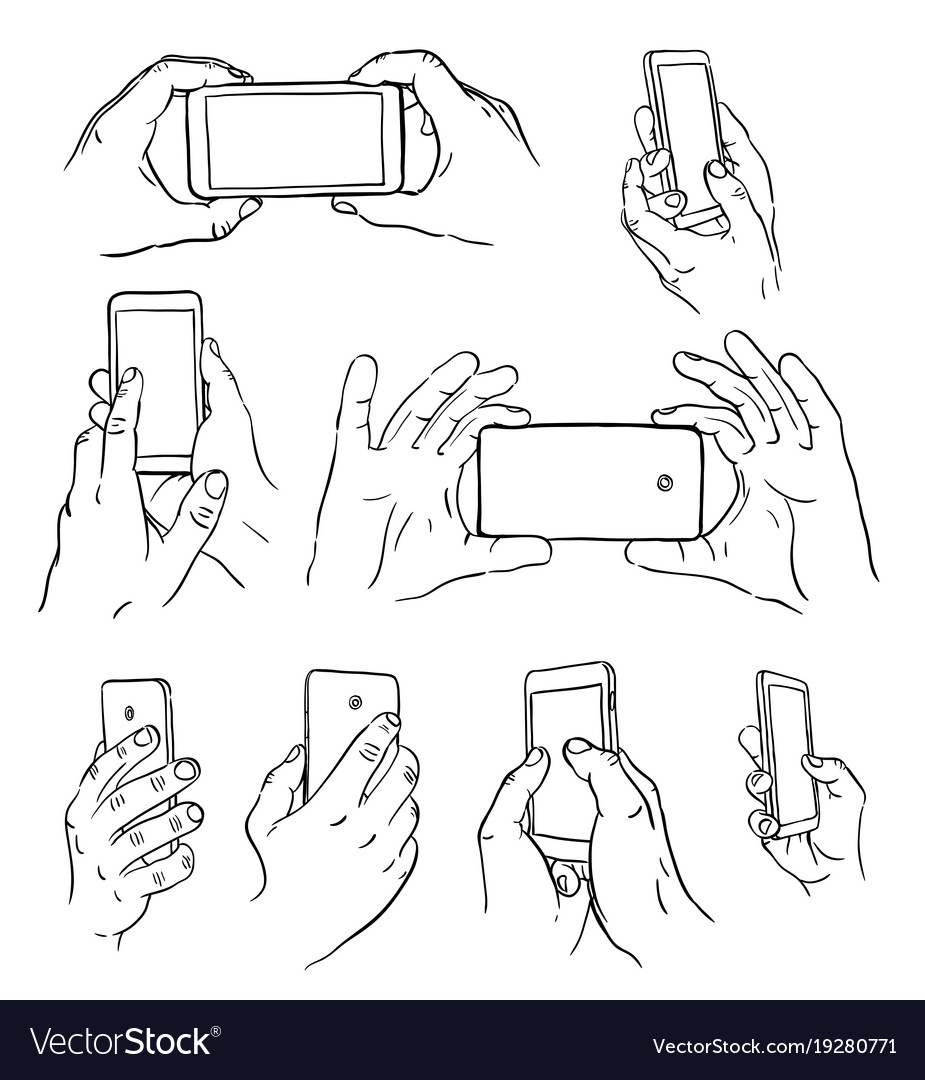 VectorStock®
VectorStock.com/19280771