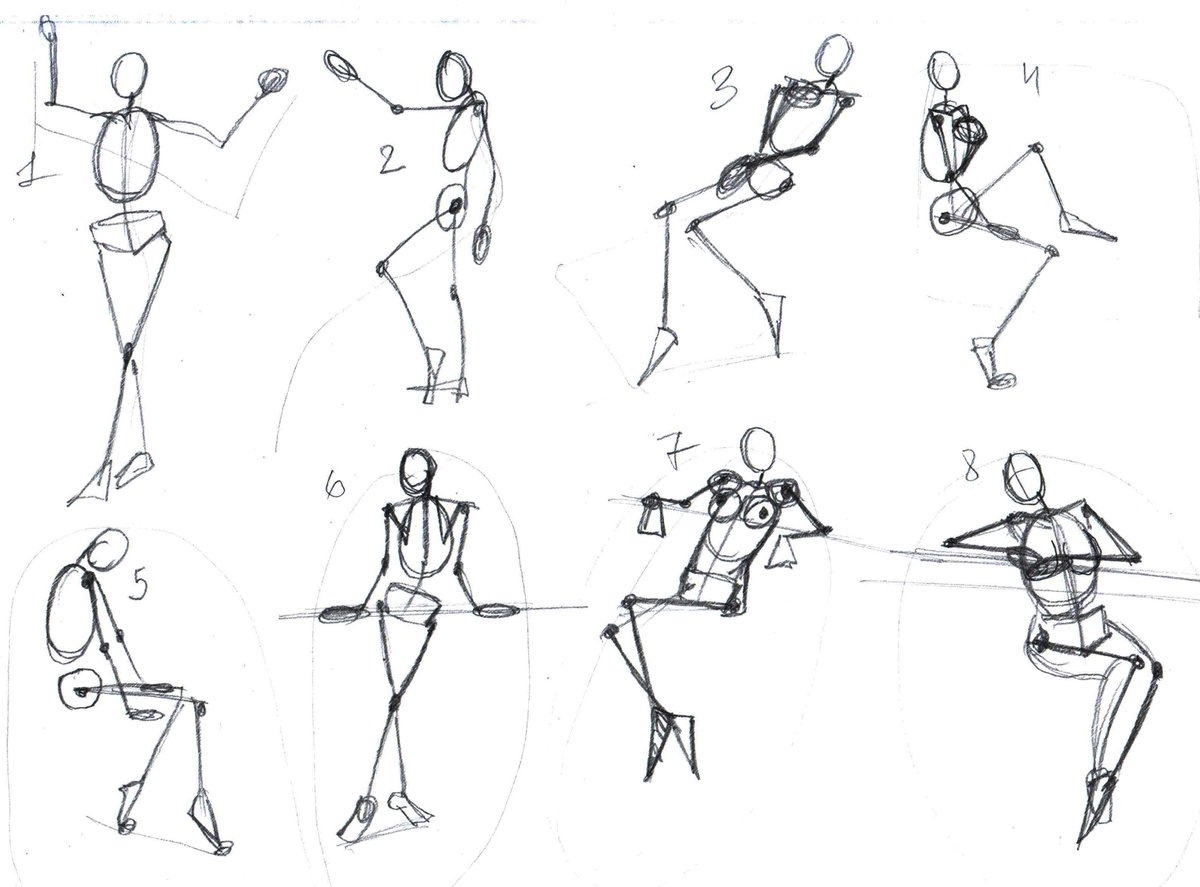 1
2
3
4
5
6
7
8