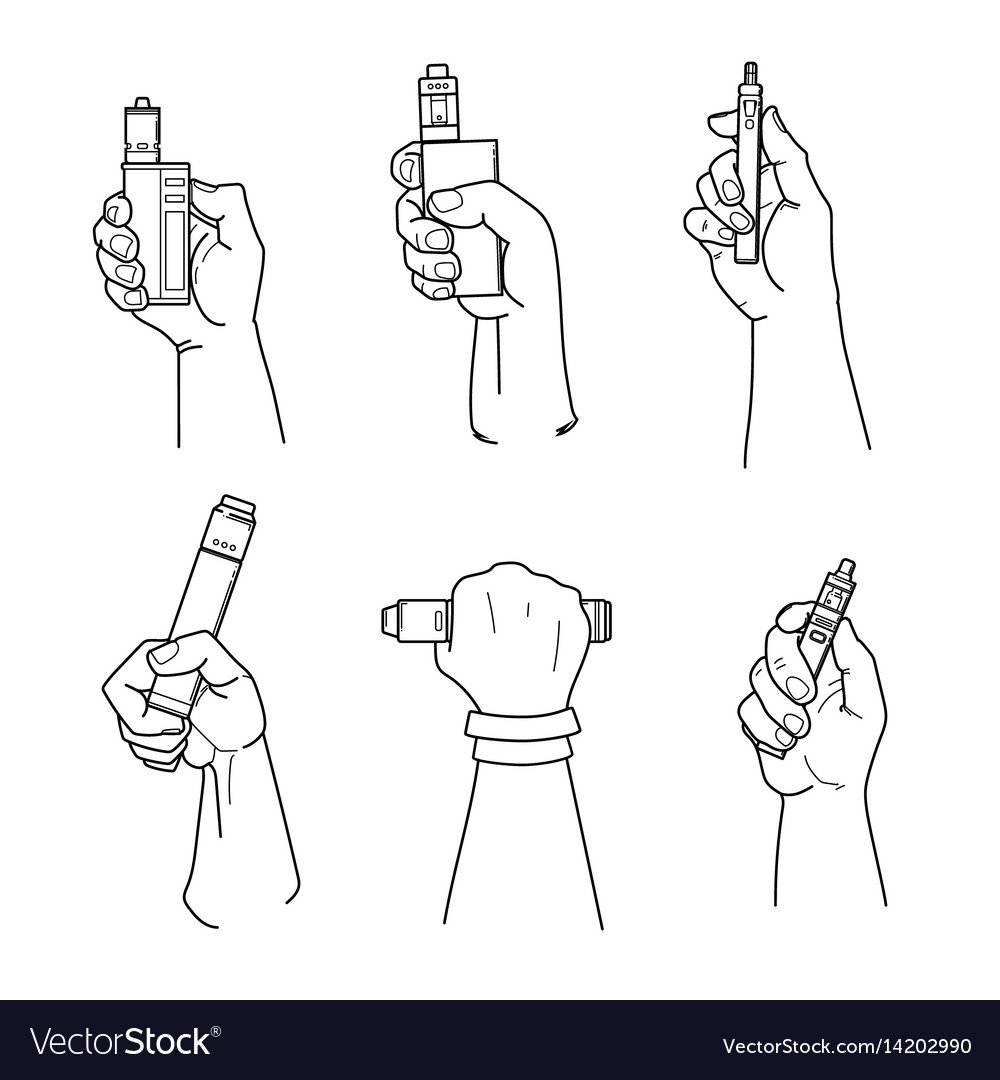 VectorStock®

VectorStock.com/14202990