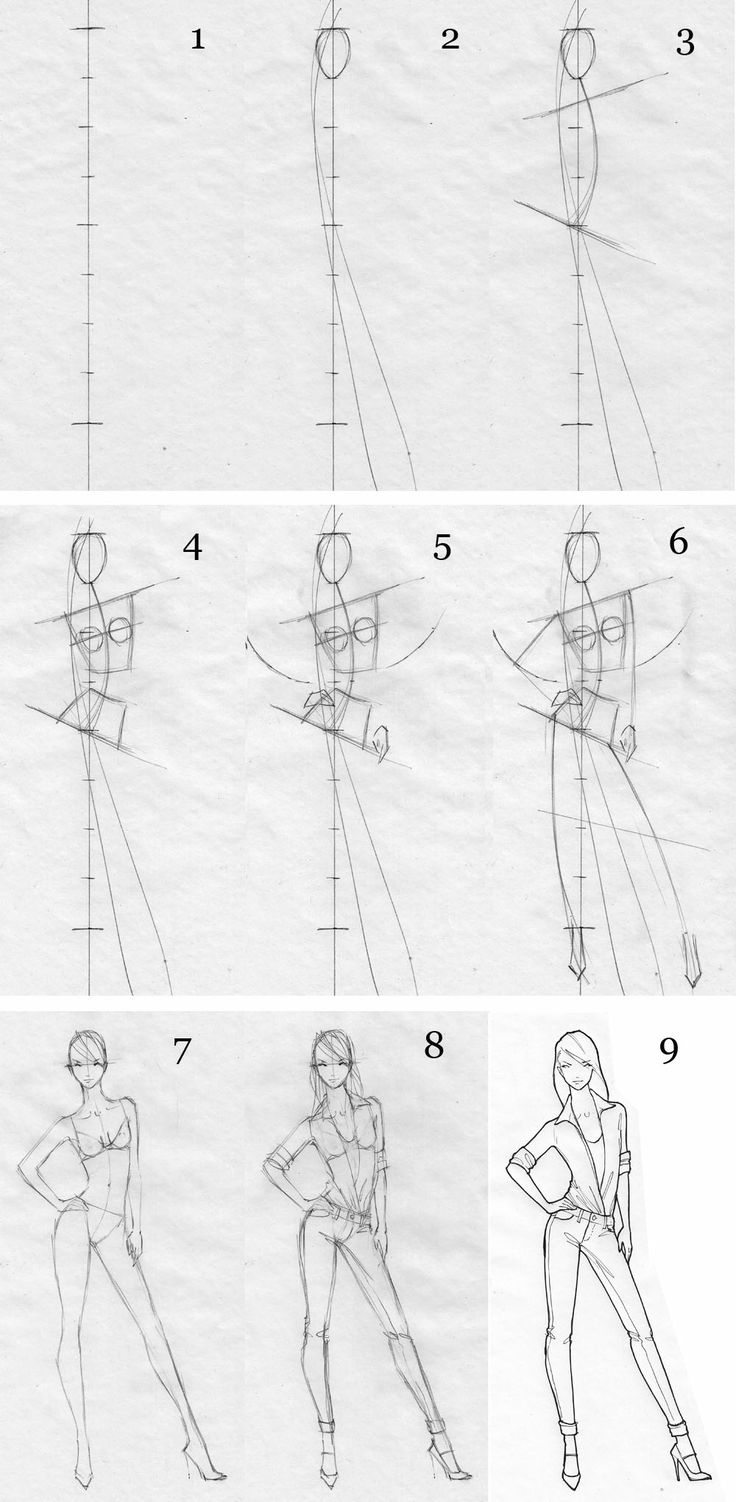 1
2
3
4
5
6
7
8
9