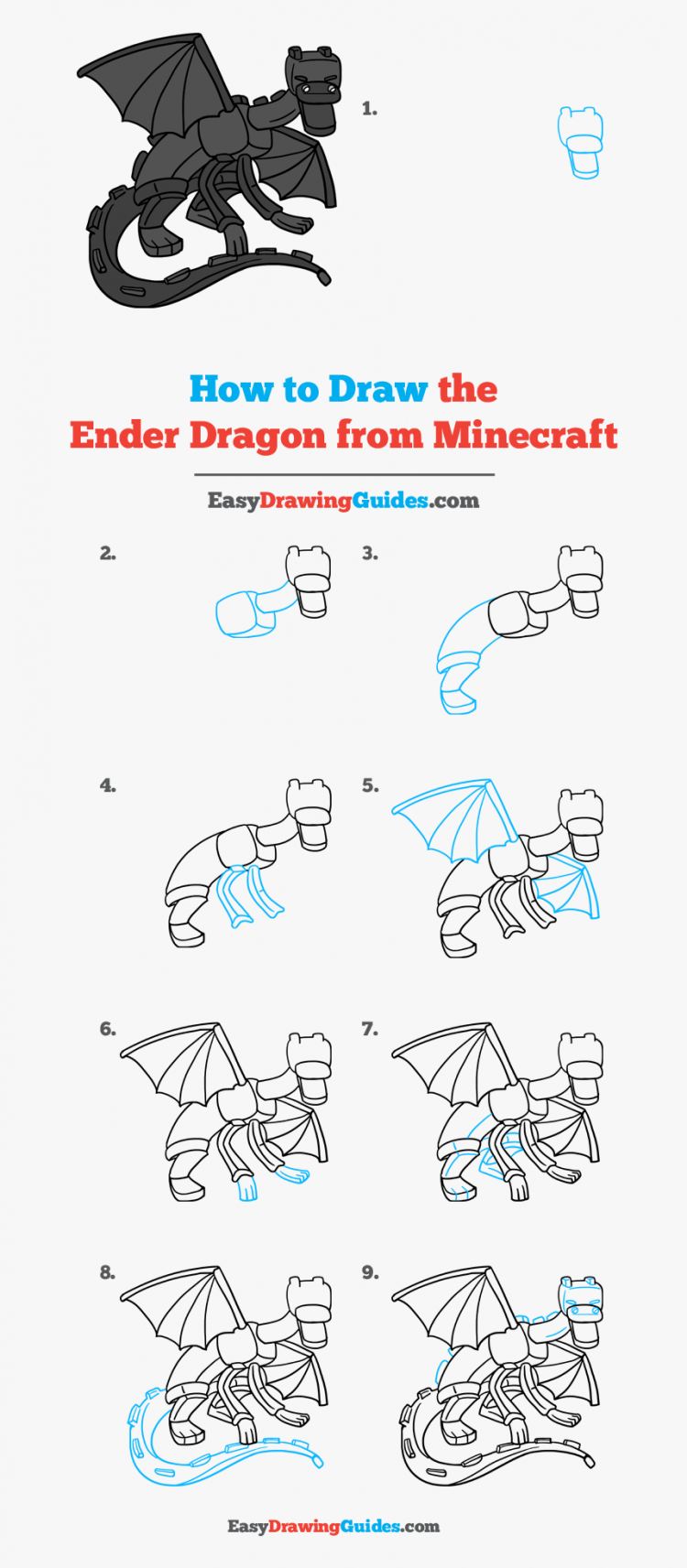 1.

How to Draw the
Ender Dragon from Minecraft

EasyDrawingGuides.com

2.

3.

4.

5.

6.

7.

8.

9.

EasyDrawingGuides.com