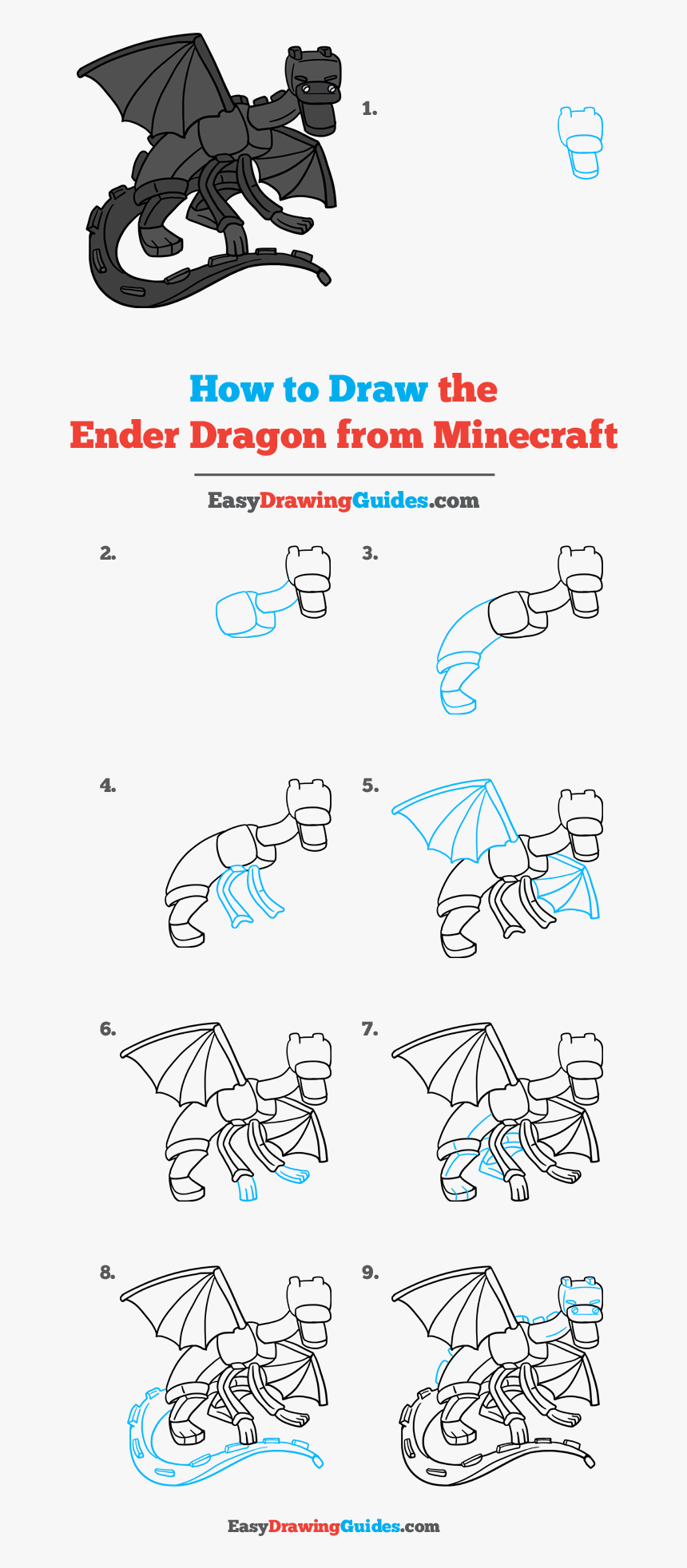 1.

How to Draw the
Ender Dragon from Minecraft

EasyDrawingGuides.com

2.

3.

4.

5.

6.

7.

8.

9.

EasyDrawingGuides.com