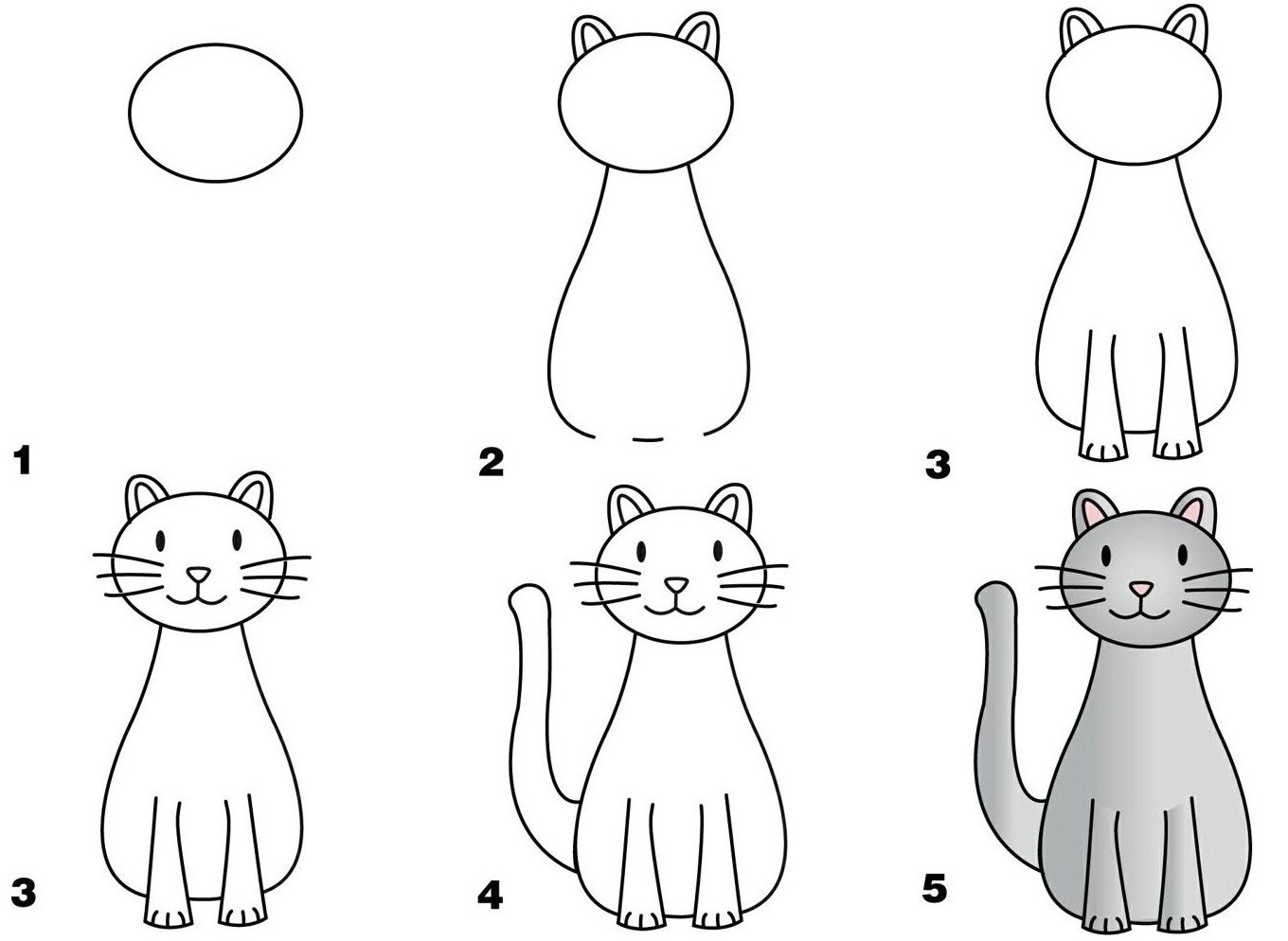 1

2

3

3

4

5