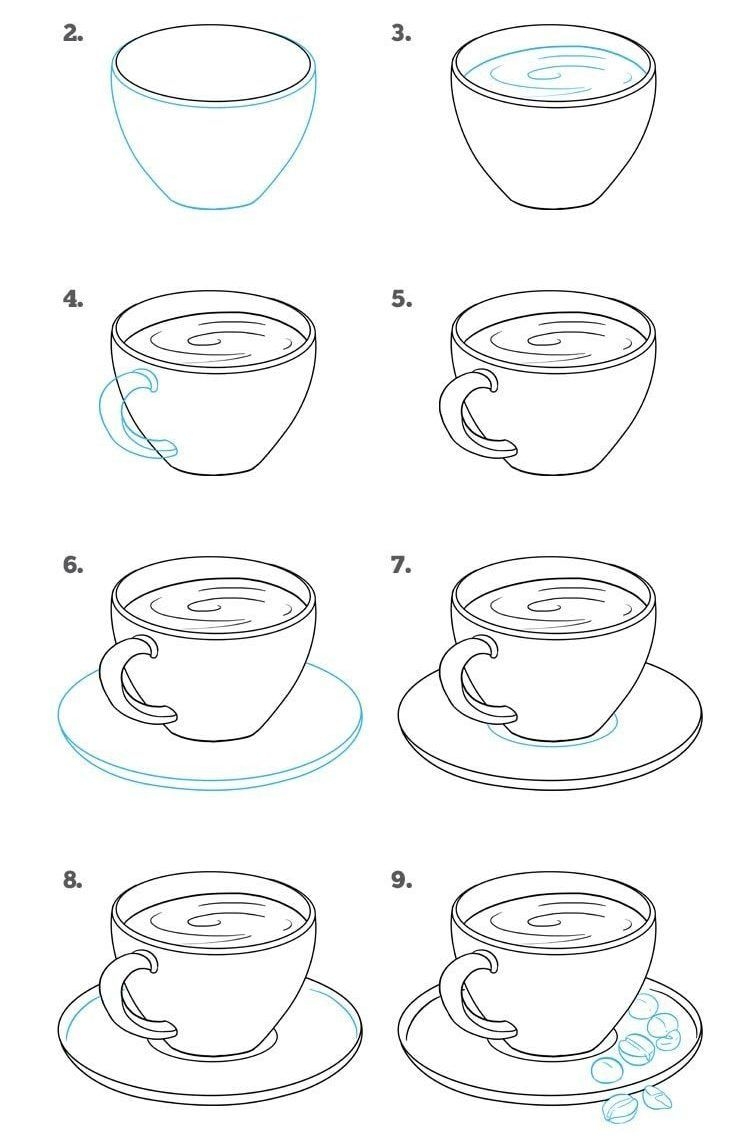 2.

3.

4.

5.

6.

7.

8.

9.