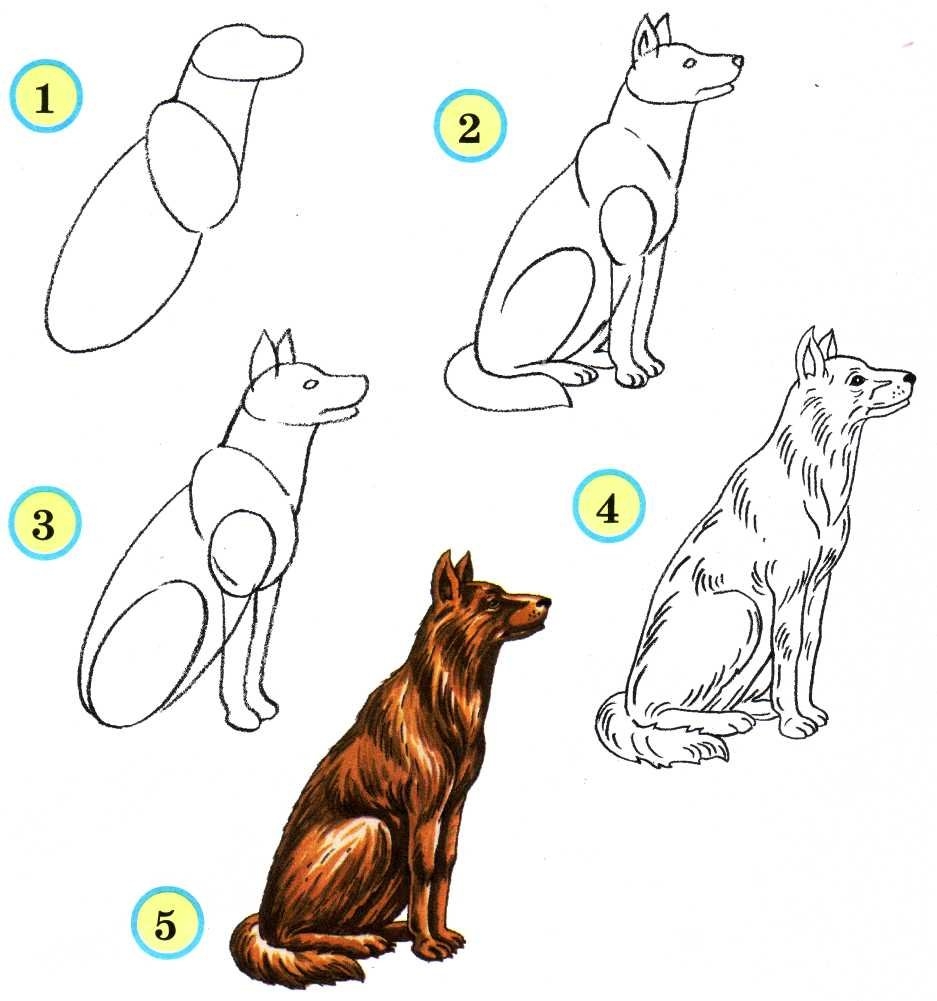 1

2

3

4

5