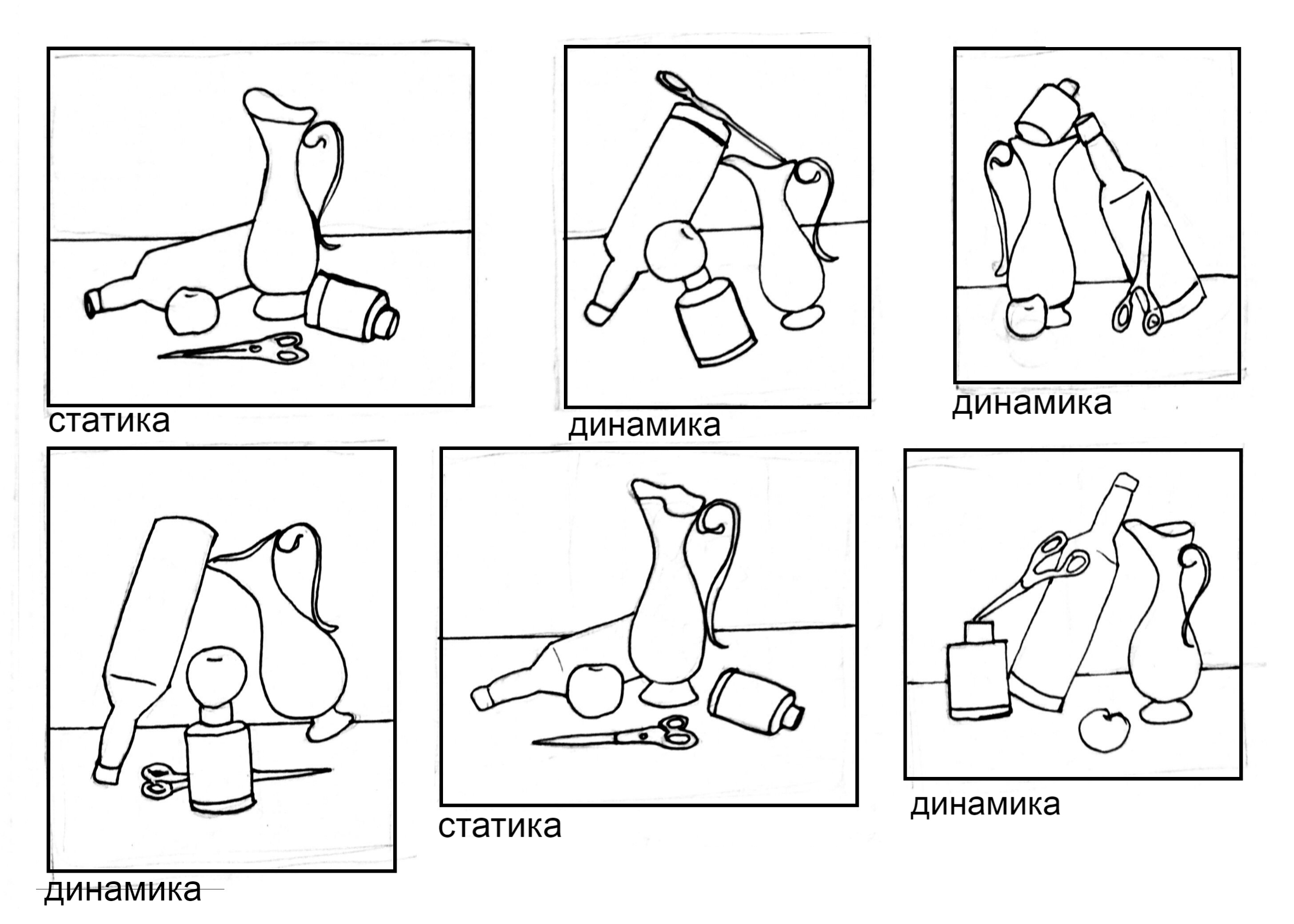 статика

динамика

динамика

динамика

статика

динамика